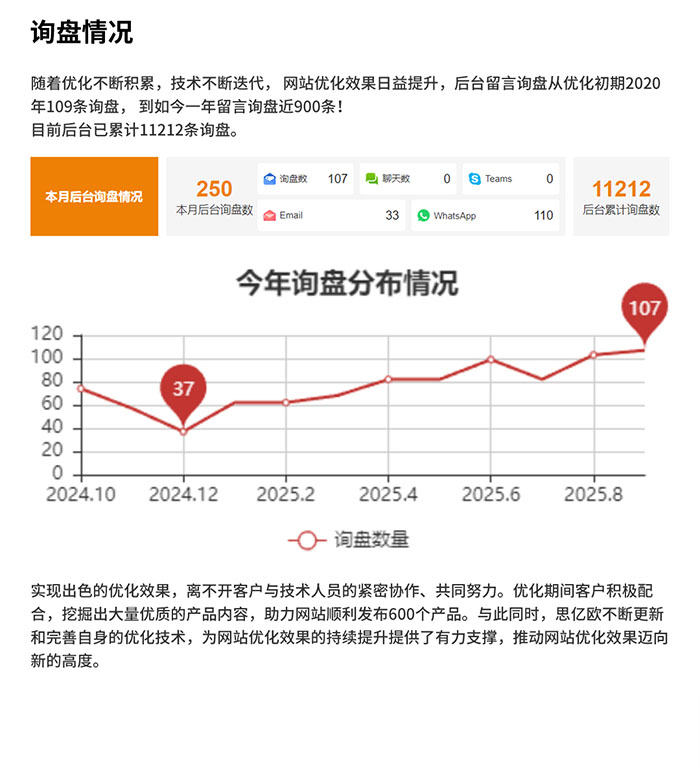 询盘情况

随着优化不断积累，技术不断迭代，网站优化效果日益提升，后台留言询盘从优化初期2020年109条询盘，到如今一年留言询盘近900条！
目前后台已累计11212条询盘。

本月后台询盘情况

250
本月后台询盘数

询盘数 107
聊天数 0
Teams 0
Email 33
WhatsApp 110

11212
后台累计询盘数

今年询盘分布情况

107
37
120
100
80
60
40
20
0
2024.10
2024.12
2025.2
2025.4
2025.6
2025.8

询盘数量

实现出色的优化效果，离不开客户与技术人员的紧密协作、共同努力。优化期间客户积极配合，挖掘出大量优质的产品内容，助力网站顺利发布600个产品。与此同时，思亿欧不断更新和完善自身的优化技术，为网站优化效果的持续提升提供了有力支撑，推动网站优化效果迈向新的高度。